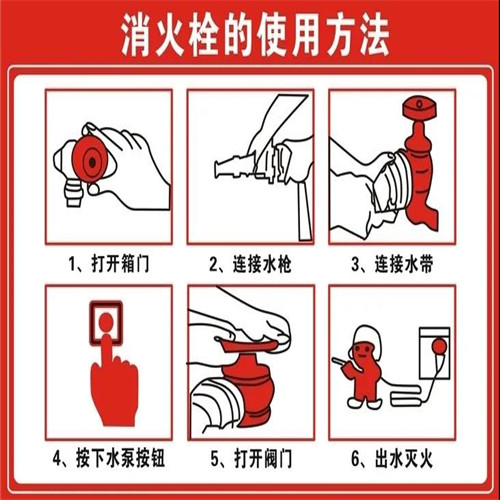 消火栓的使用方法

1、打开箱门

2、连接水枪

3、连接水带

4、按下水泵按钮

5、打开阀门

6、出水灭火